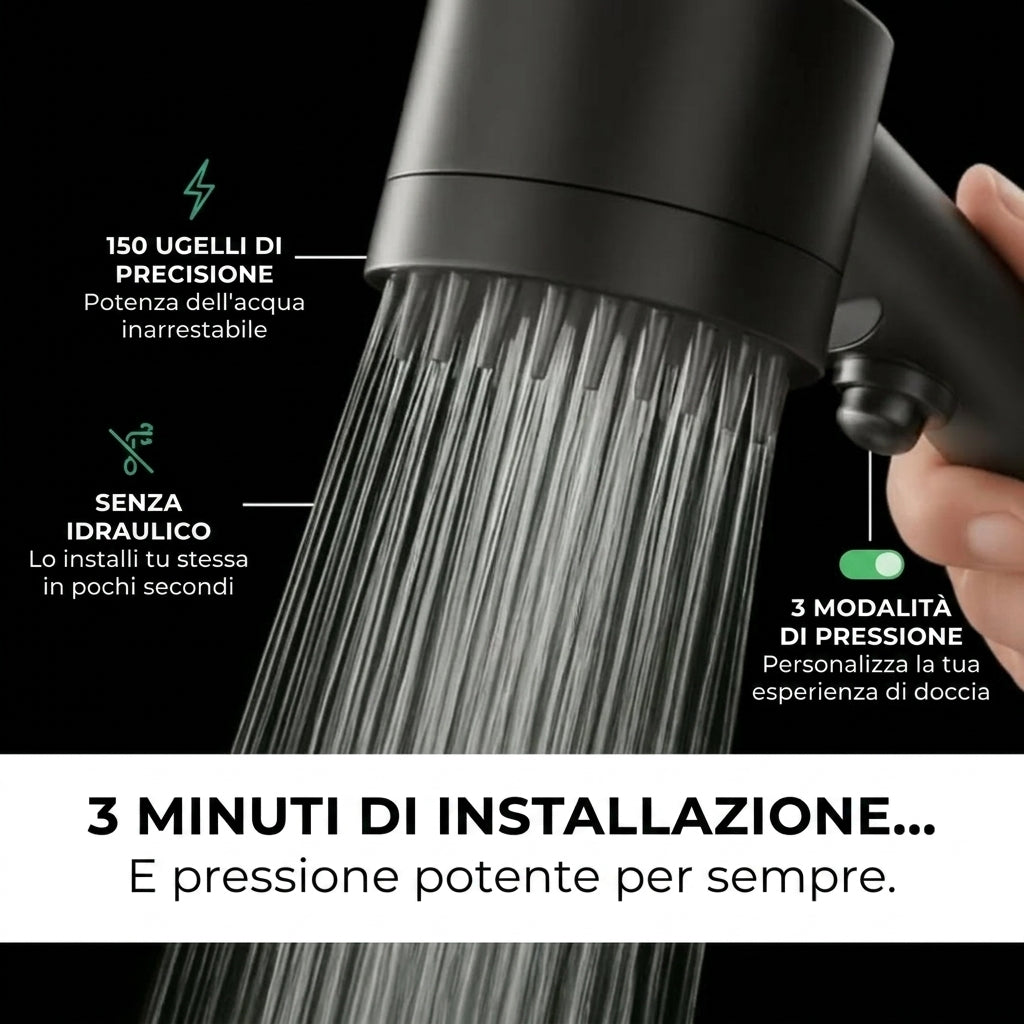 150 UGELLI DI PRECISIONE
Potenza dell'acqua inarrestabile

SENZA IDRAULICO
Lo installi tu stessa in pochi secondi

3 MODALITÀ DI PRESSIONE
Personalizza la tua esperienza di doccia

3 MINUTI DI INSTALLAZIONE...
E pressione potente per sempre.