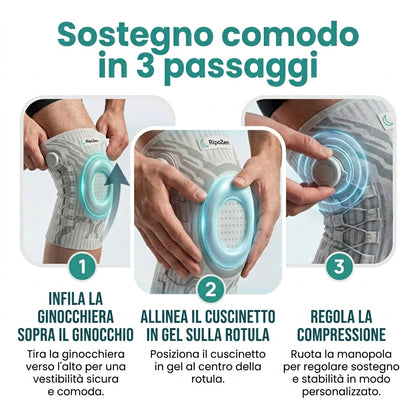 Sostegno comodo in 3 passaggi

RipoZen

RipoZen

1

INFILA LA GINOCCHIERA SOPRA IL GINOCCHIO

Tira la ginocchiera verso l'alto per una vestibilità sicura e comoda.

2

ALLINEA IL CUSCINETTO IN GEL SULLA ROTULA

Posiziona il cuscinetto in gel al centro della rotula.

3

REGOLA LA COMPRESSIONE

Ruota la manopola per regolare sostegno e stabilità in modo personalizzato.