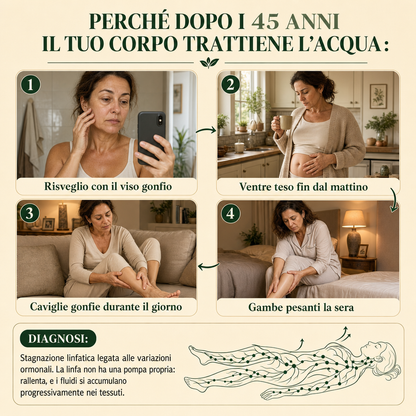 PERCHÉ DOPO I 45 ANNI
IL TUO CORPO TRATTIENE L'ACQUA:

1
Risveglio con il viso gonfio

2
Ventre teso fin dal mattino

3
Caviglie gonfie durante il giorno

4
Gambe pesanti la sera

DIAGNOSI:

Stagnazione linfatica legata alle variazioni ormonali. La linfa non ha una pompa propria: rallenta, e i fluidi si accumulano progressivamente nei tessuti.